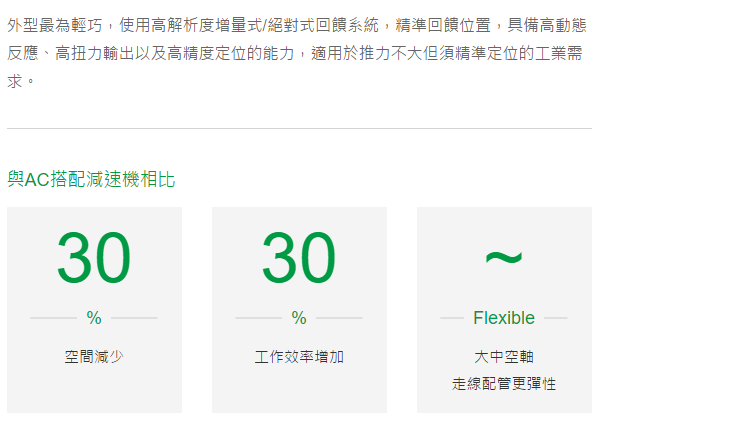 外型最為輕巧，使用高解析度增量式/絕對式回饋系統，精準回饋位置，具備高動態反應、高扭力輸出以及高精度定位的能力，適用於推力不大但須精準定位的工業需求。

與AC搭配減速機相比

30
%
空間減少

30
%
工作效率增加

~
Flexible
大中空軸
走線配管更彈性